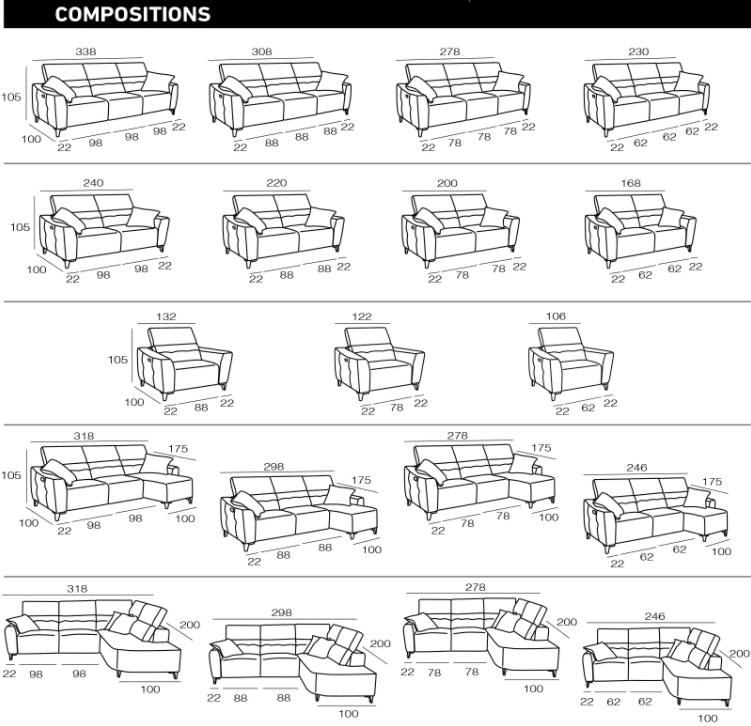 COMPOSITIONS

338
105
100
22 98 98 98 22

308
22 88 88 88 22

278
22 78 78 78 22

230
22 62 62 62 22

240
105
100
22 98 98 22

220
22 88 88 22

200
22 78 78 22

168
22 62 62 22

132
105
100
22 88 22

122
22 78 22

106
22 62 22

318
175
105
100
22 98 98 100

298
175
22 88 88 100

278
175
22 78 78 100

246
175
22 62 62 100

318
200
22 98 98
100

298
200
22 88 88
100

278
200
22 78 78
100

246
200
22 62 62
100